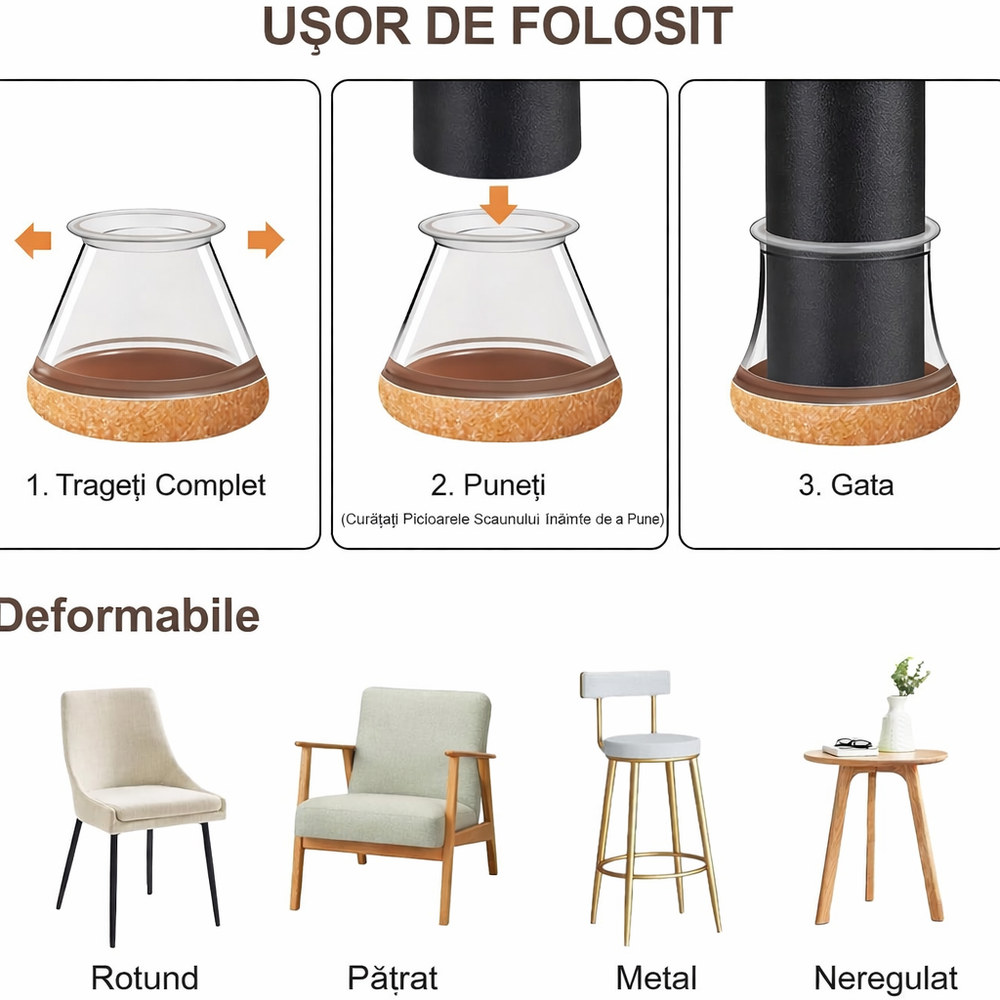 UŞOR DE FOLOSIT

1. Trageți Complet

2. Puneți
(Curățați Picioarele Scaunului Înainte de a Pune)

3. Gata

Deformabile

Rotund

Pătrat

Metal

Neregulat